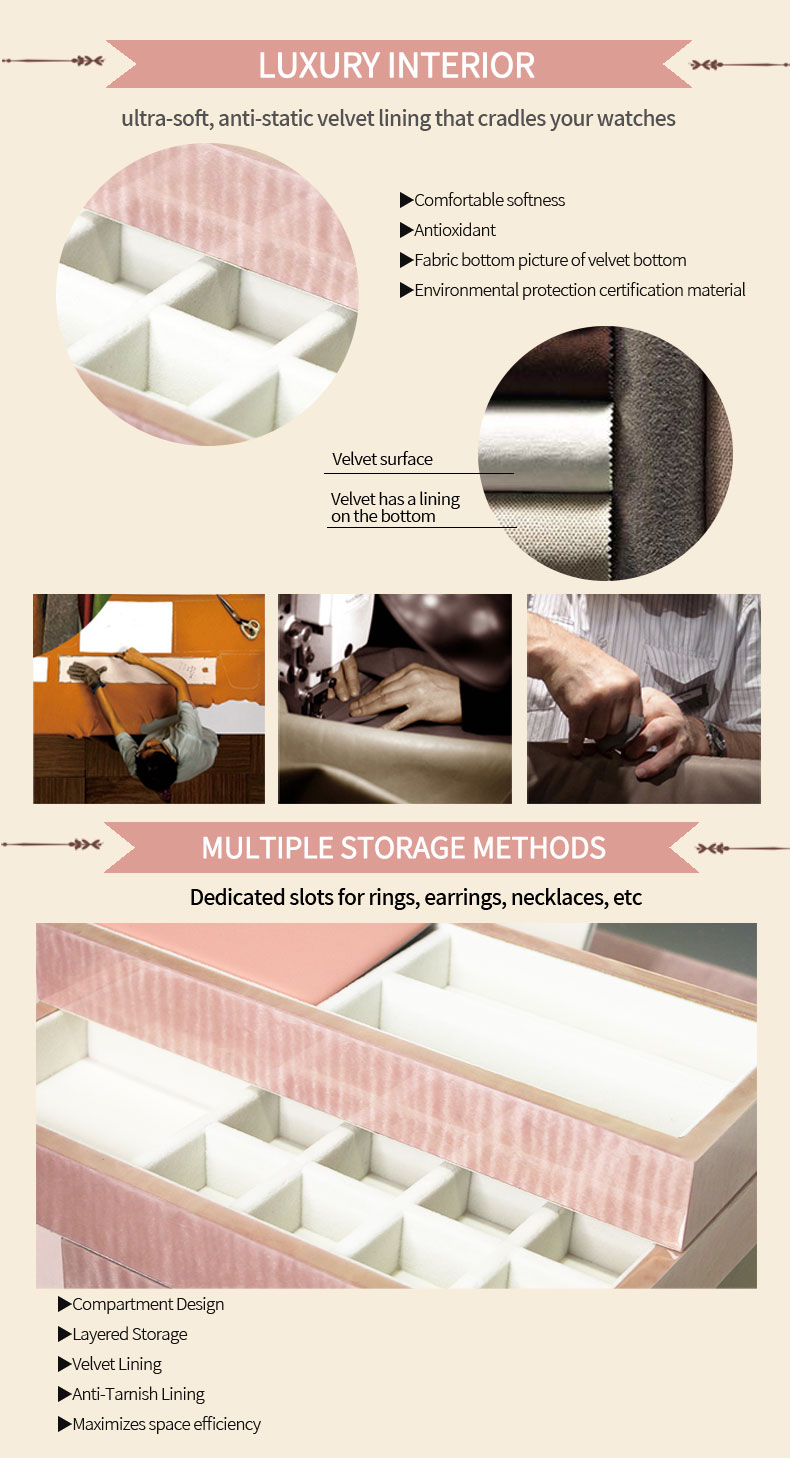 LUXURY INTERIOR

ultra-soft, anti-static velvet lining that cradles your watches

▶Comfortable softness
▶Antioxidant
▶Fabric bottom picture of velvet bottom
▶Environmental protection certification material

Velvet surface

Velvet has a lining on the bottom

MULTIPLE STORAGE METHODS

Dedicated slots for rings, earrings, necklaces, etc

▶Compartment Design
▶Layered Storage
▶Velvet Lining
▶Anti-Tarnish Lining
▶Maximizes space efficiency