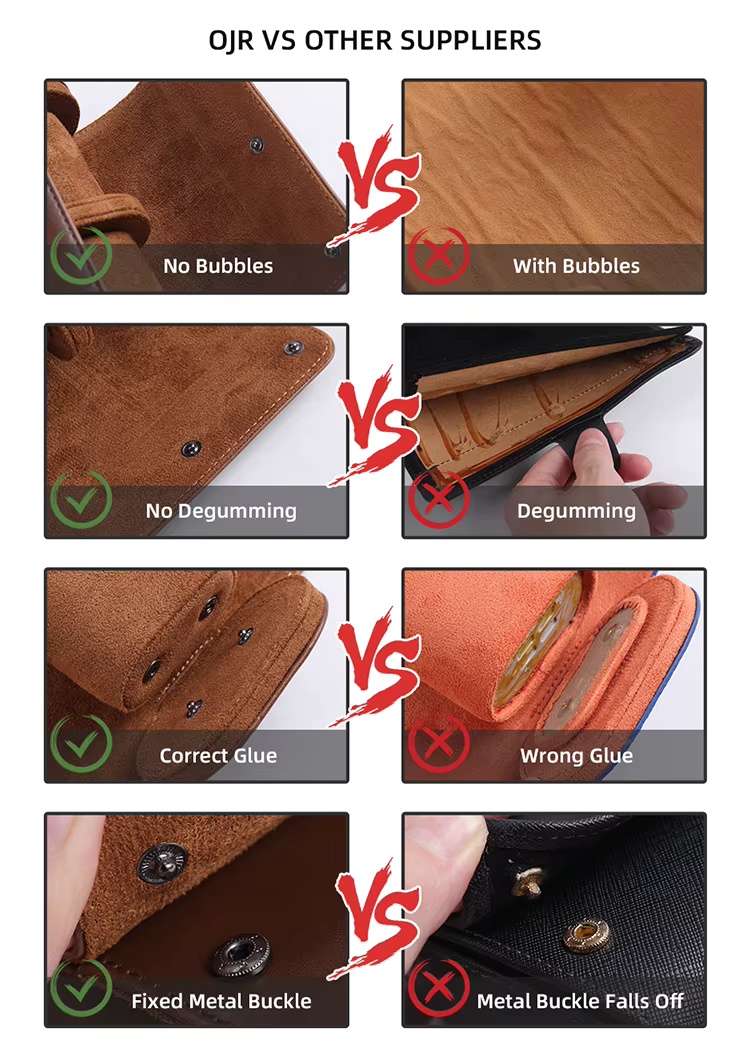 OJR VS OTHER SUPPLIERS

No Bubbles

VS

With Bubbles

No Degumming

VS

Degumming

Correct Glue

VS

Wrong Glue

Fixed Metal Buckle

VS

Metal Buckle Falls Off